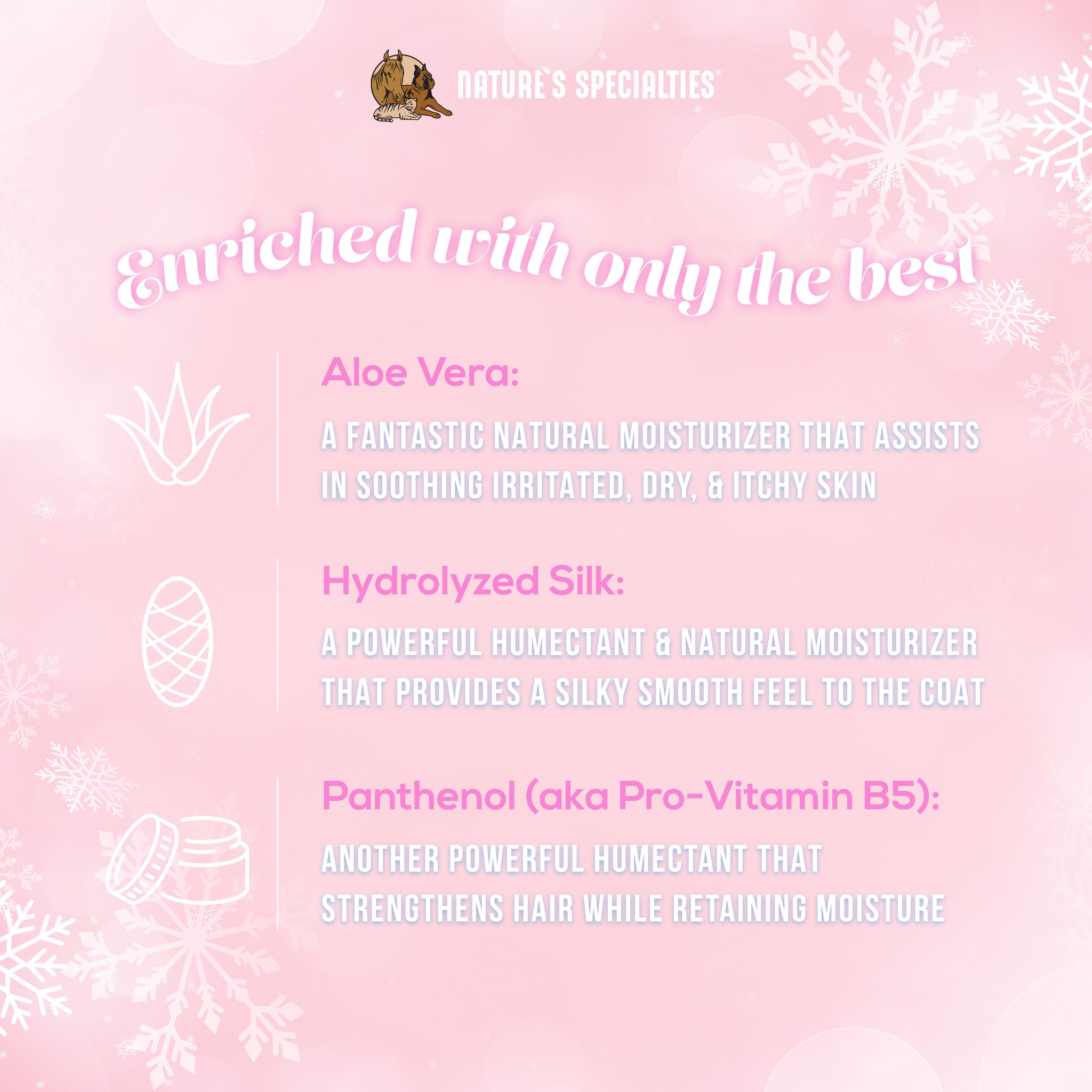 NATURE`S SPECIALTIES®

Enriched with only the best

Aloe Vera:

A FANTASTIC NATURAL MOISTURIZER THAT ASSISTS IN SOOTHING IRRITATED, DRY, & ITCHY SKIN

Hydrolyzed Silk:

A POWERFUL HUMECTANT & NATURAL MOISTURIZER THAT PROVIDES A SILKY SMOOTH FEEL TO THE COAT

Panthenol (aka Pro-Vitamin B5):

ANOTHER POWERFUL HUMECTANT THAT STRENGTHENS HAIR WHILE RETAINING MOISTURE